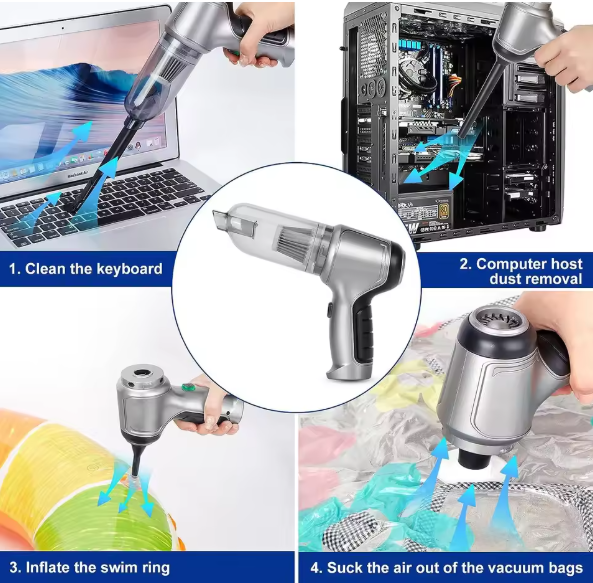 1. Clean the keyboard

2. Computer host dust removal

3. Inflate the swim ring

4. Suck the air out of the vacuum bags